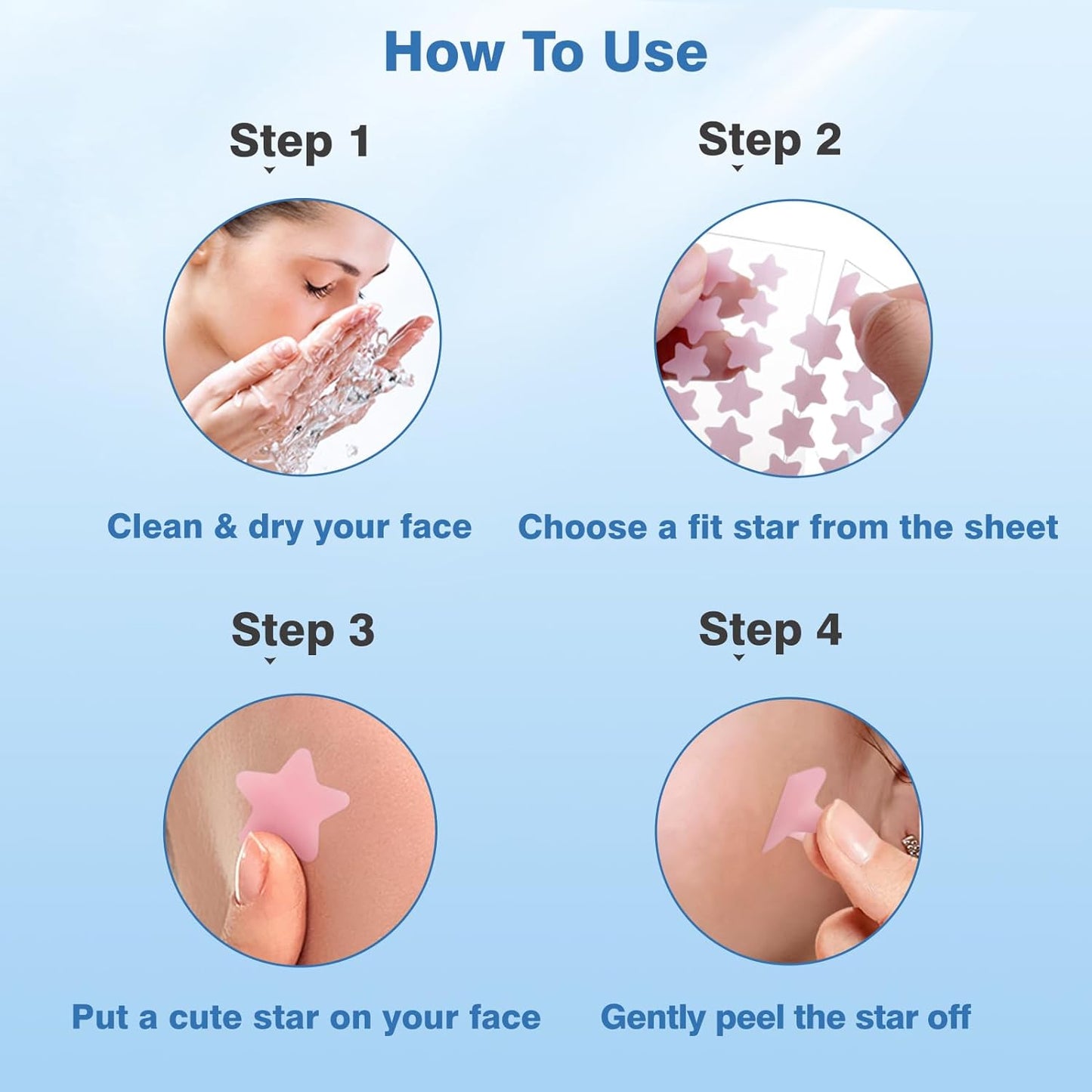 How To Use

Step 1

Clean & dry your face

Step 2

Choose a fit star from the sheet

Step 3

Put a cute star on your face

Step 4

Gently peel the star off